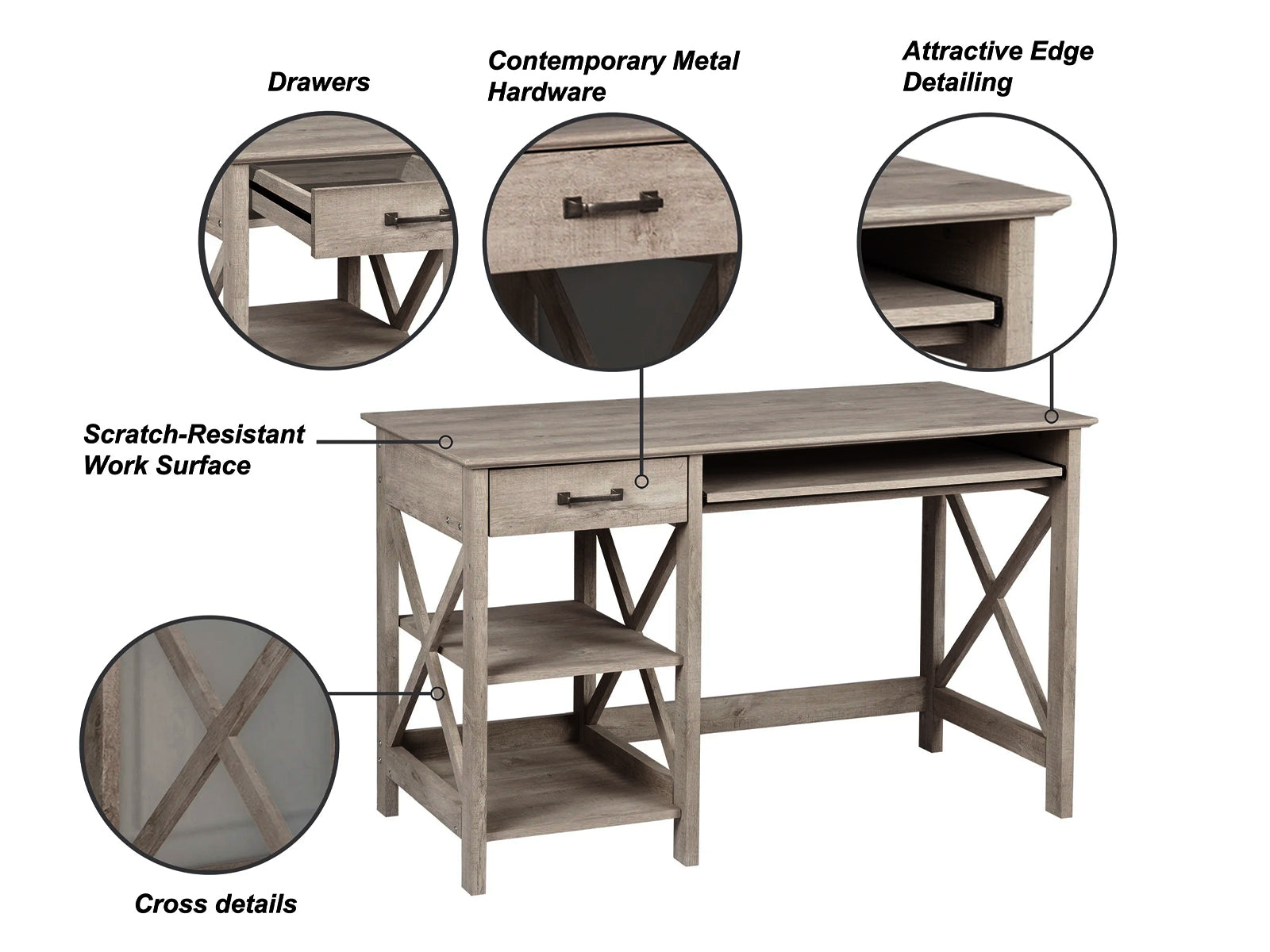 Drawers

Contemporary Metal Hardware

Attractive Edge Detailing

Scratch-Resistant Work Surface

Cross details