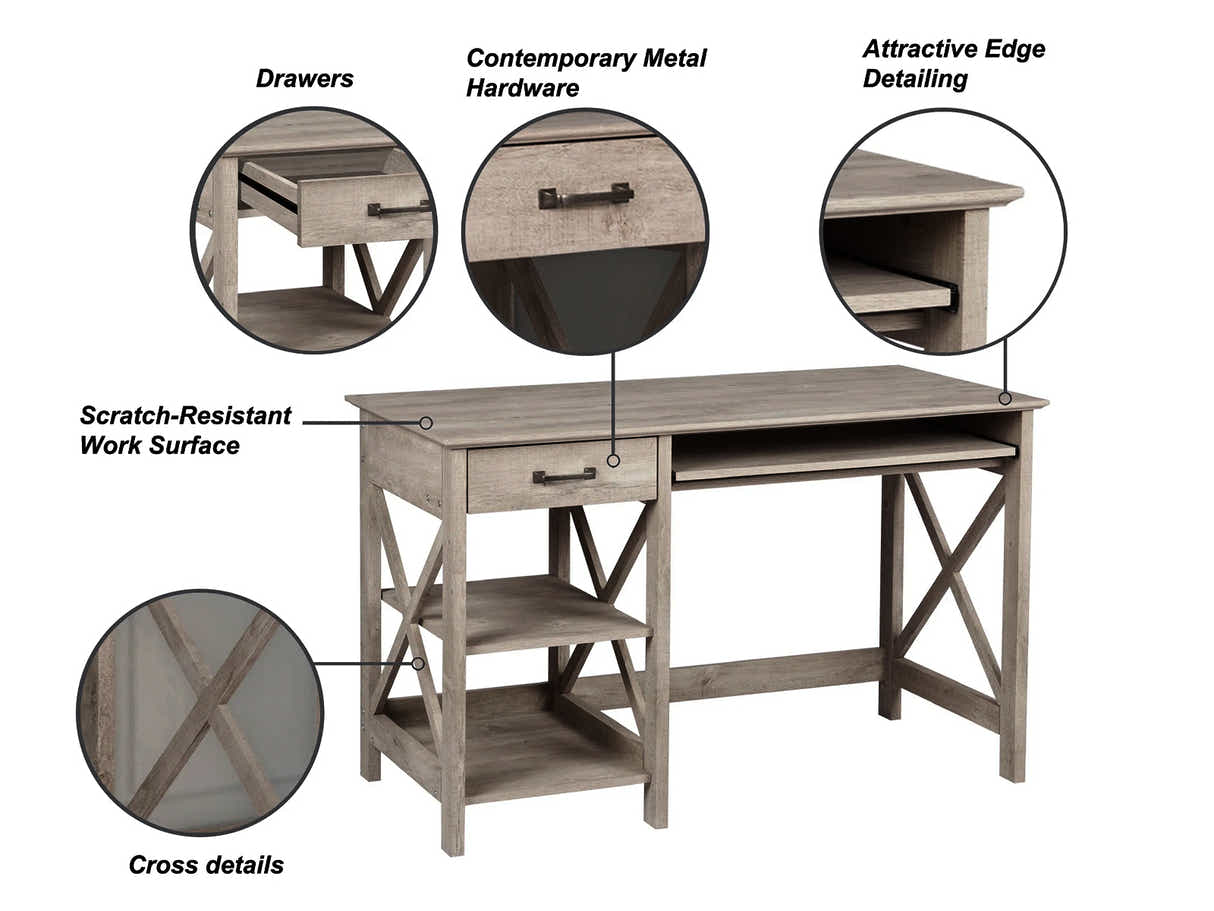 Drawers

Contemporary Metal Hardware

Attractive Edge Detailing

Scratch-Resistant Work Surface

Cross details