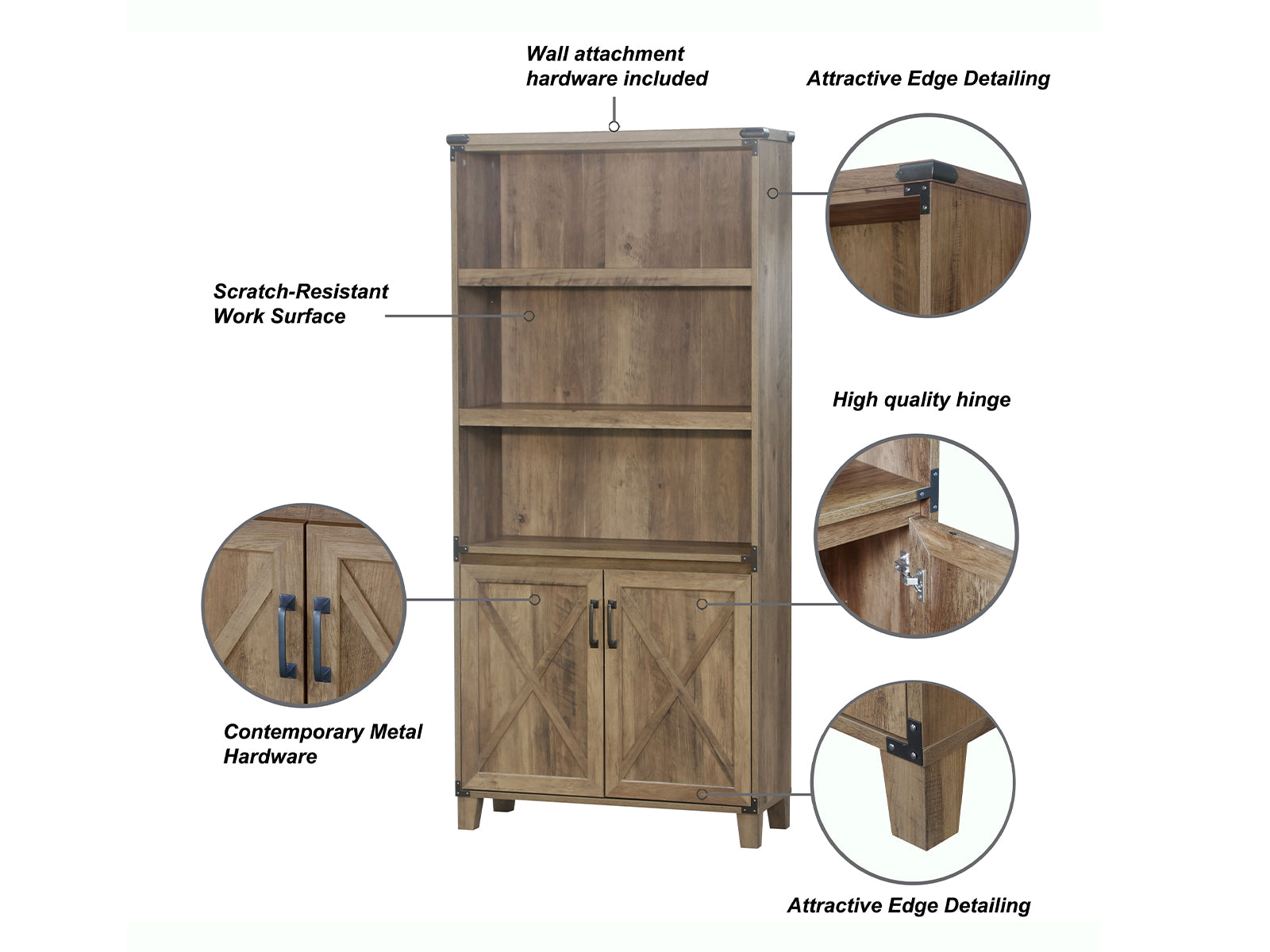 Wall attachment hardware included

Attractive Edge Detailing

Scratch-Resistant Work Surface

High quality hinge

Contemporary Metal Hardware

Attractive Edge Detailing