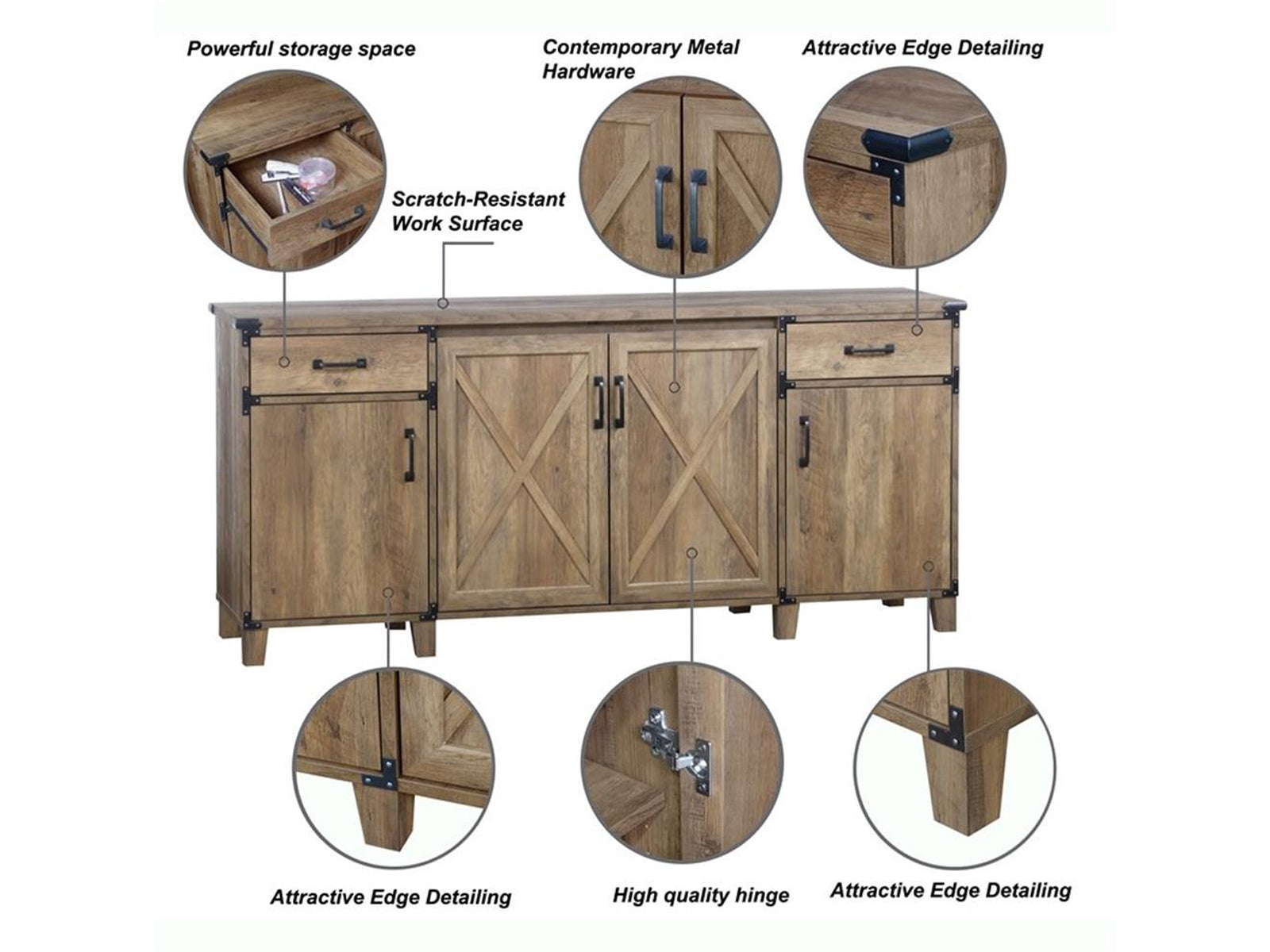 Powerful storage space

Contemporary Metal Hardware

Attractive Edge Detailing

Scratch-Resistant Work Surface

Attractive Edge Detailing

High quality hinge

Attractive Edge Detailing