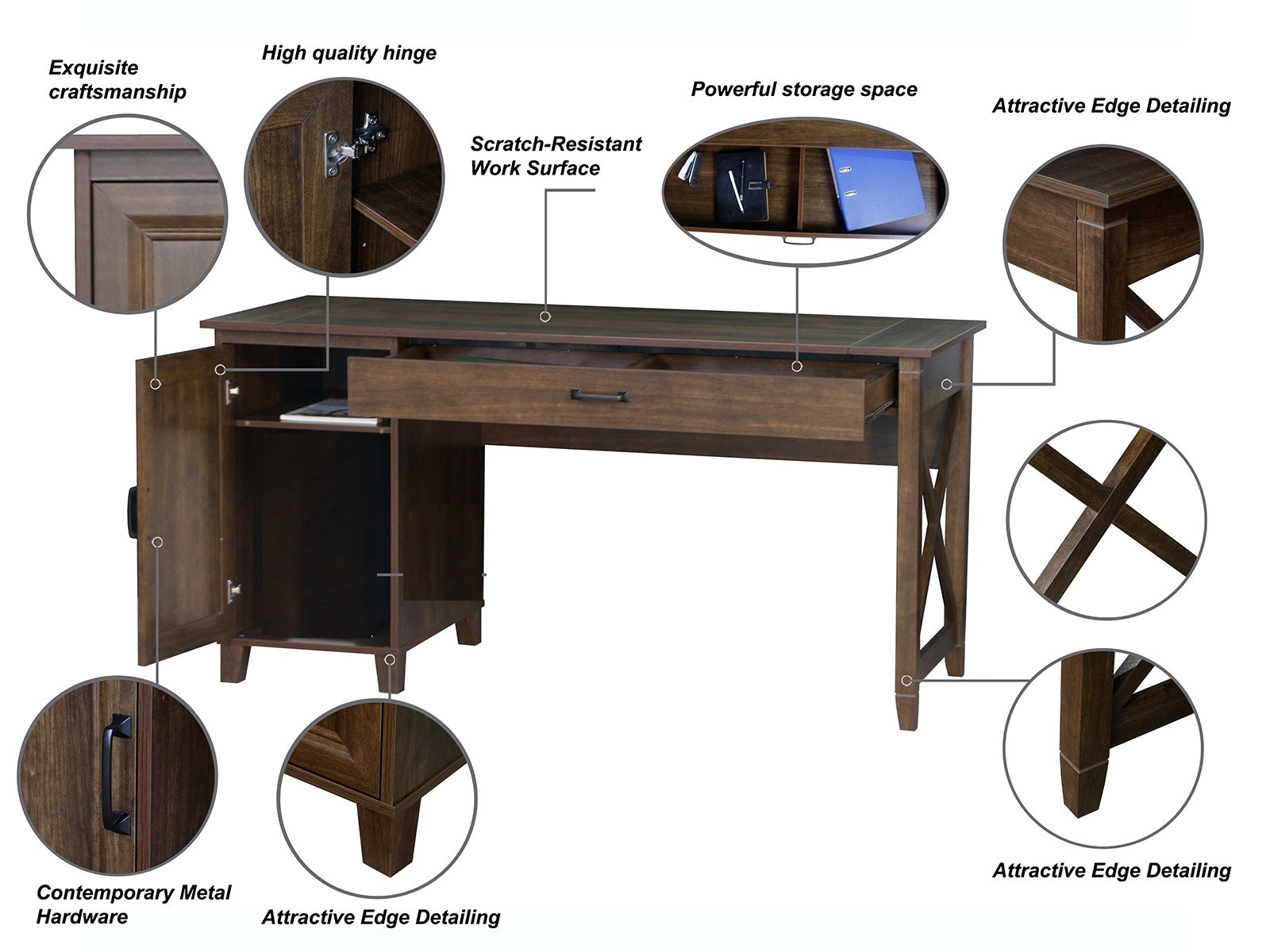 Exquisite craftsmanship

High quality hinge

Scratch-Resistant Work Surface

Powerful storage space

Attractive Edge Detailing

Contemporary Metal Hardware

Attractive Edge Detailing

Attractive Edge Detailing