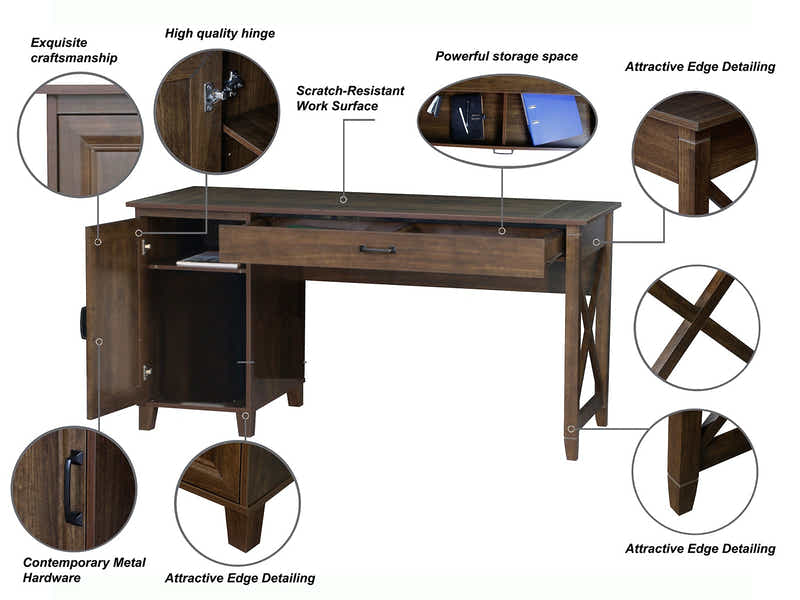 Exquisite craftsmanship

High quality hinge

Scratch-Resistant Work Surface

Powerful storage space

Attractive Edge Detailing

Contemporary Metal Hardware

Attractive Edge Detailing

Attractive Edge Detailing