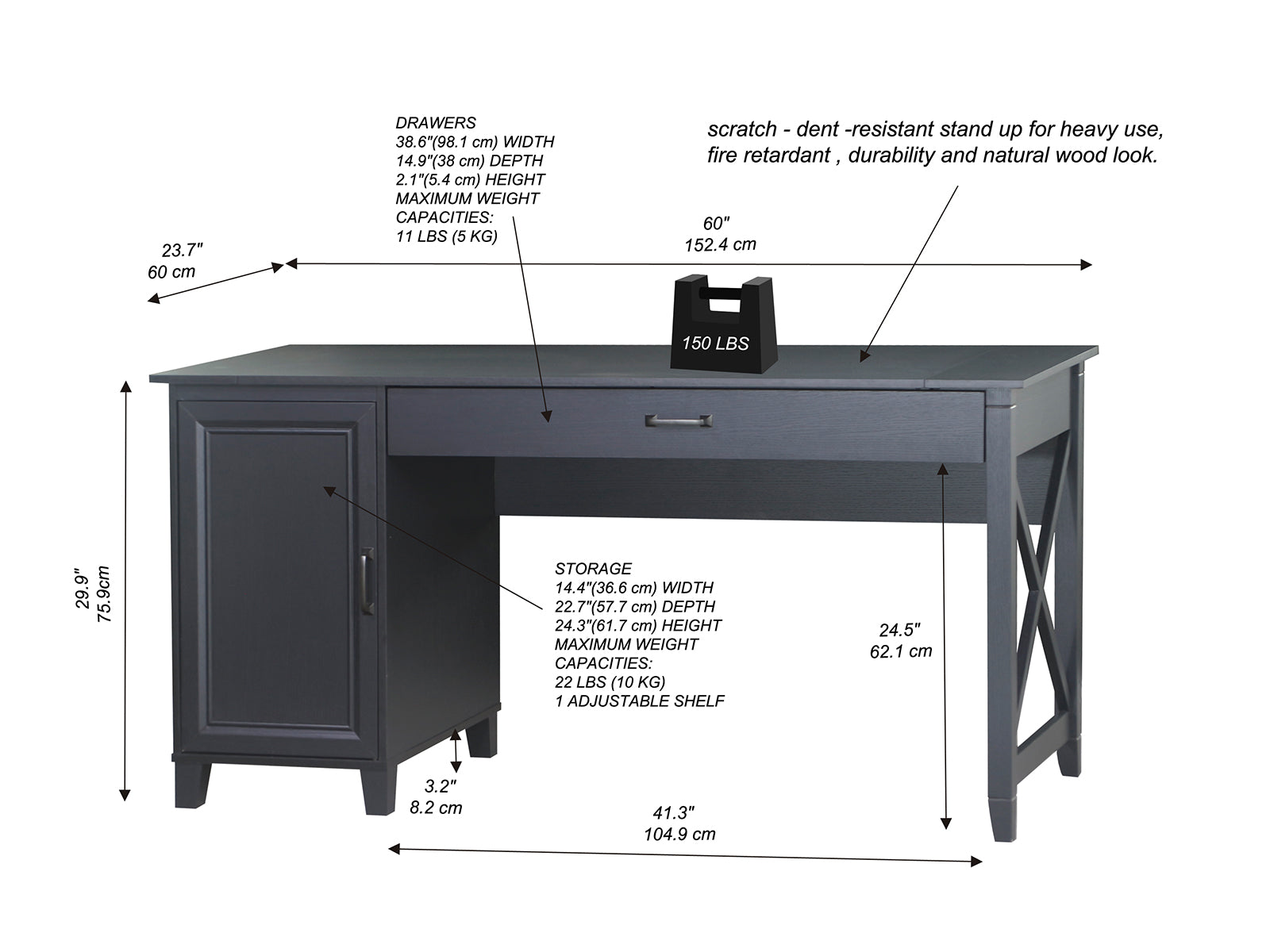 DRAWERS
38.6"(98.1 cm) WIDTH
14.9"(38 cm) DEPTH
2.1"(5.4 cm) HEIGHT
MAXIMUM WEIGHT
CAPACITIES:
11 LBS (5 KG)

scratch - dent -resistant stand up for heavy use, fire retardant , durability and natural wood look.

23.7"
60 cm

60"
152.4 cm

150 LBS

29.9"
75.9cm

STORAGE
14.4"(36.6 cm) WIDTH
22.7"(57.7 cm) DEPTH
24.3"(61.7 cm) HEIGHT
MAXIMUM WEIGHT
CAPACITIES:
22 LBS (10 KG)
1 ADJUSTABLE SHELF

24.5"
62.1 cm

3.2"
8.2 cm

41.3"
104.9 cm