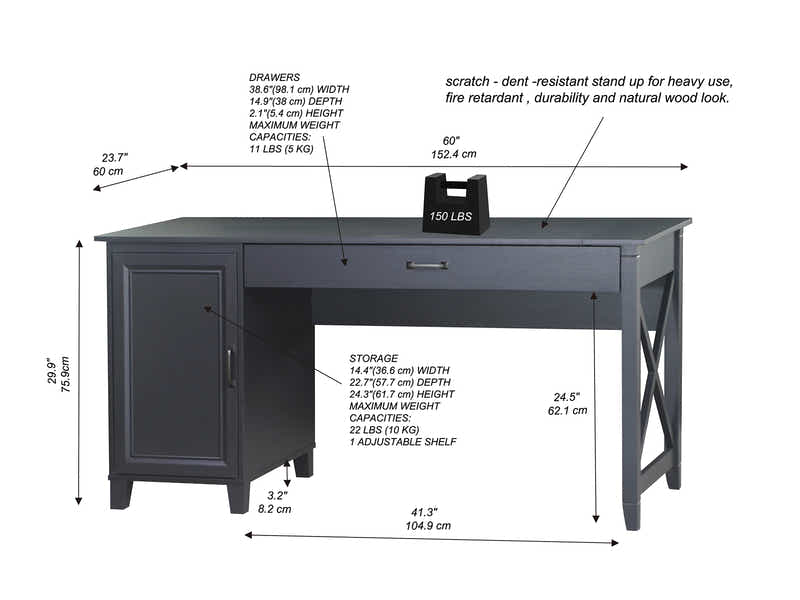 DRAWERS
38.6"(98.1 cm) WIDTH
14.9"(38 cm) DEPTH
2.1"(5.4 cm) HEIGHT
MAXIMUM WEIGHT
CAPACITIES:
11 LBS (5 KG)

scratch - dent -resistant stand up for heavy use, fire retardant , durability and natural wood look.

23.7"
60 cm

60"
152.4 cm

150 LBS

29.9"
75.9cm

STORAGE
14.4"(36.6 cm) WIDTH
22.7"(57.7 cm) DEPTH
24.3"(61.7 cm) HEIGHT
MAXIMUM WEIGHT
CAPACITIES:
22 LBS (10 KG)
1 ADJUSTABLE SHELF

24.5"
62.1 cm

3.2"
8.2 cm

41.3"
104.9 cm