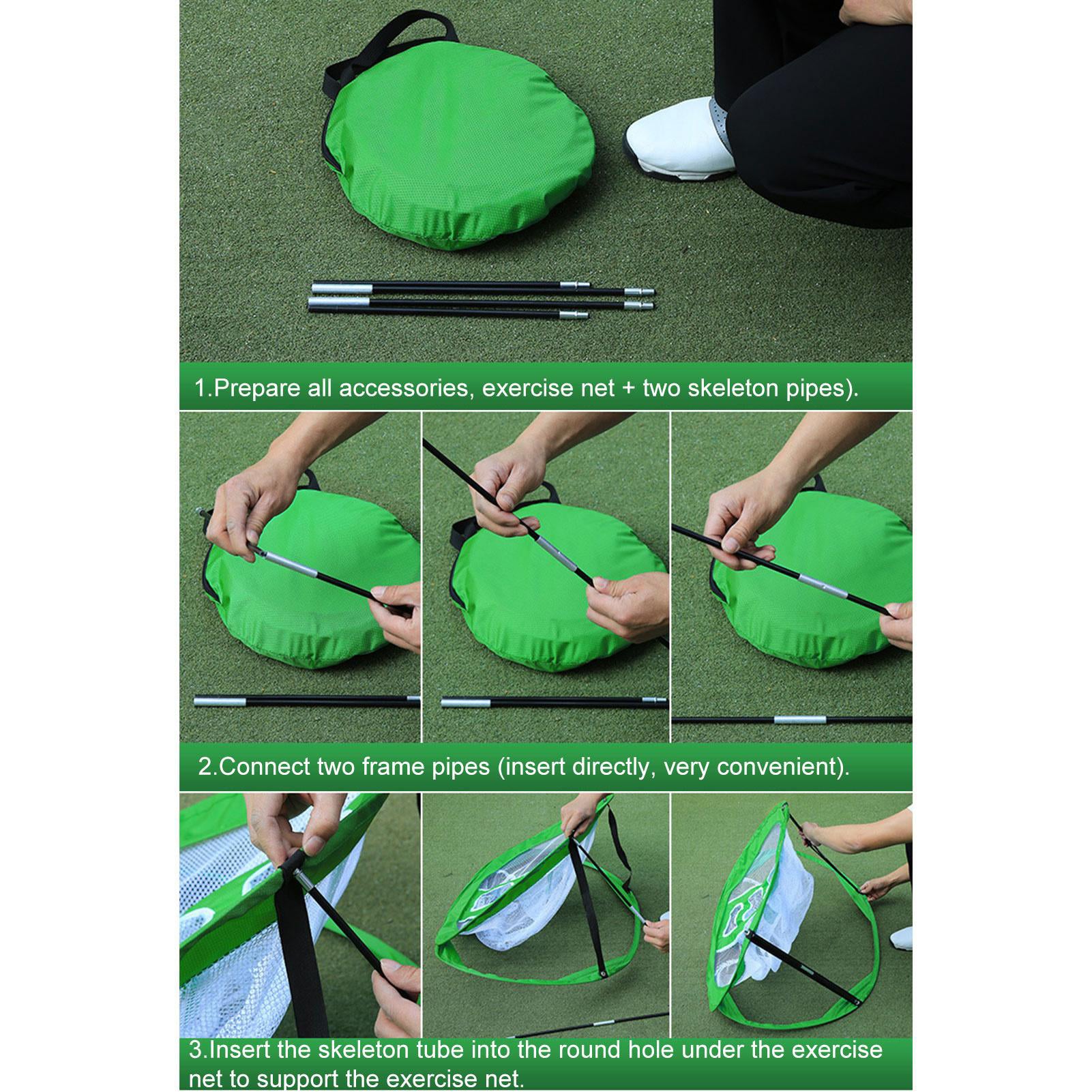 1.Prepare all accessories, exercise net + two skeleton pipes).

2.Connect two frame pipes (insert directly, very convenient).

3.Insert the skeleton tube into the round hole under the exercise net to support the exercise net.