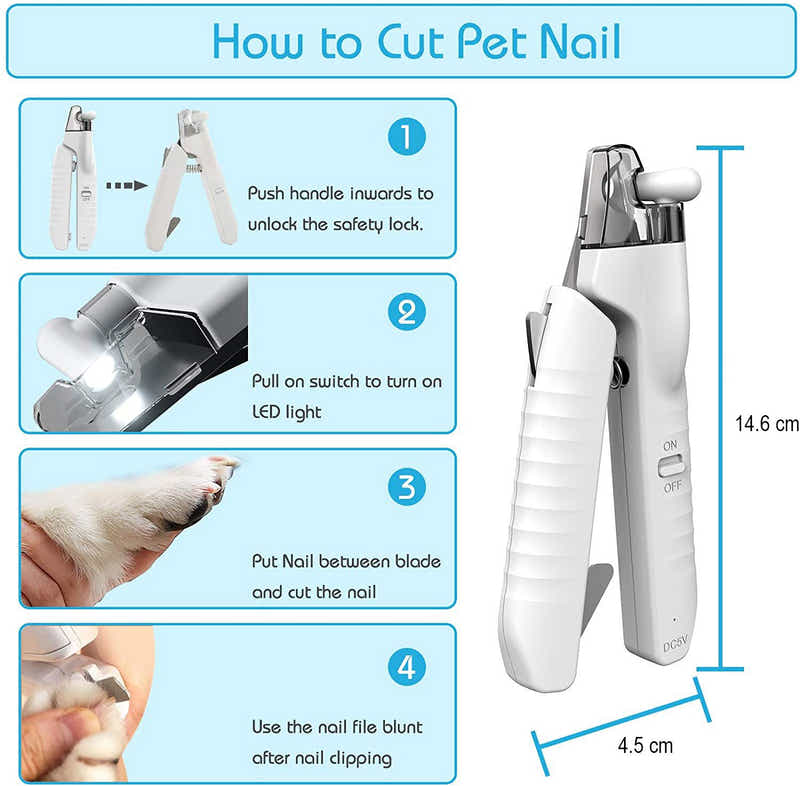 How to Cut Pet Nail

1
Push handle inwards to unlock the safety lock.

2
Pull on switch to turn on LED light

3
Put Nail between blade and cut the nail

4
Use the nail file blunt after nail clipping

ON
OFF
DC5V

14.6 cm

4.5 cm