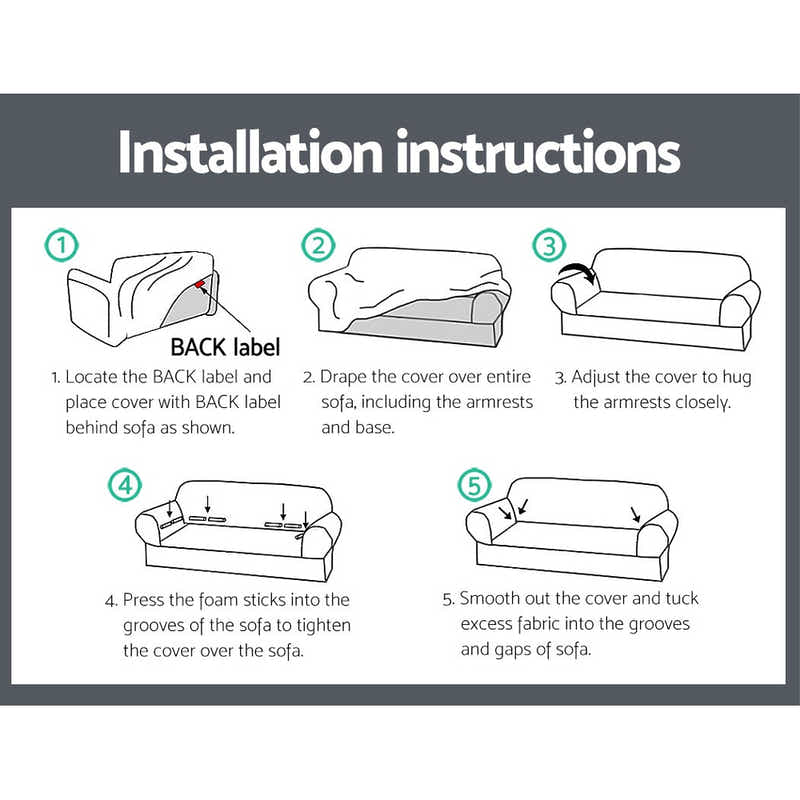 Installation instructions

1

BACK label

1. Locate the BACK label and place cover with BACK label behind sofa as shown.

2

2. Drape the cover over entire sofa, including the armrests and base.

3

3. Adjust the cover to hug the armrests closely.

4

4. Press the foam sticks into the grooves of the sofa to tighten the cover over the sofa.

5

5. Smooth out the cover and tuck excess fabric into the grooves and gaps of sofa.